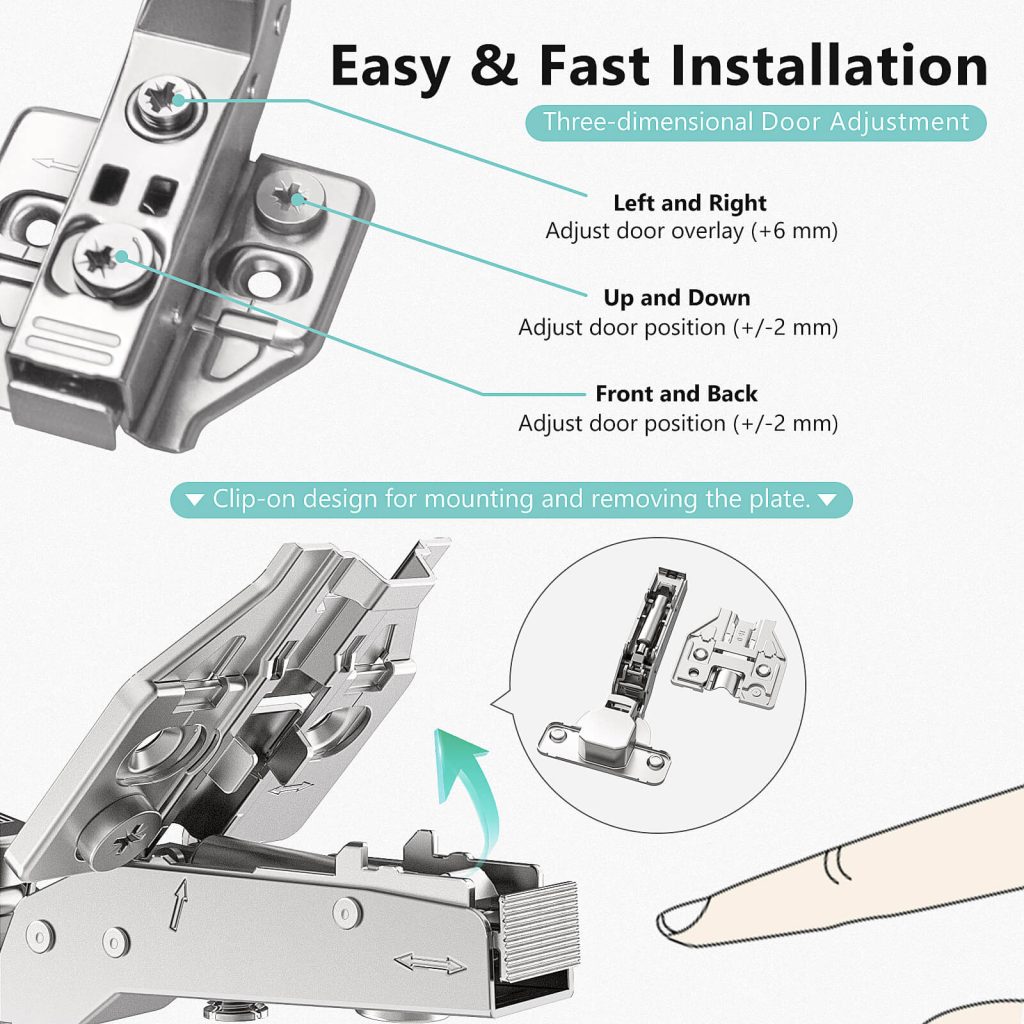 Easy & Fast Installation

Three-dimensional Door Adjustment

Left and Right
Adjust door overlay (+6 mm)

Up and Down
Adjust door position (+/-2 mm)

Front and Back
Adjust door position (+/-2 mm)

▼ Clip-on design for mounting and removing the plate. ▼