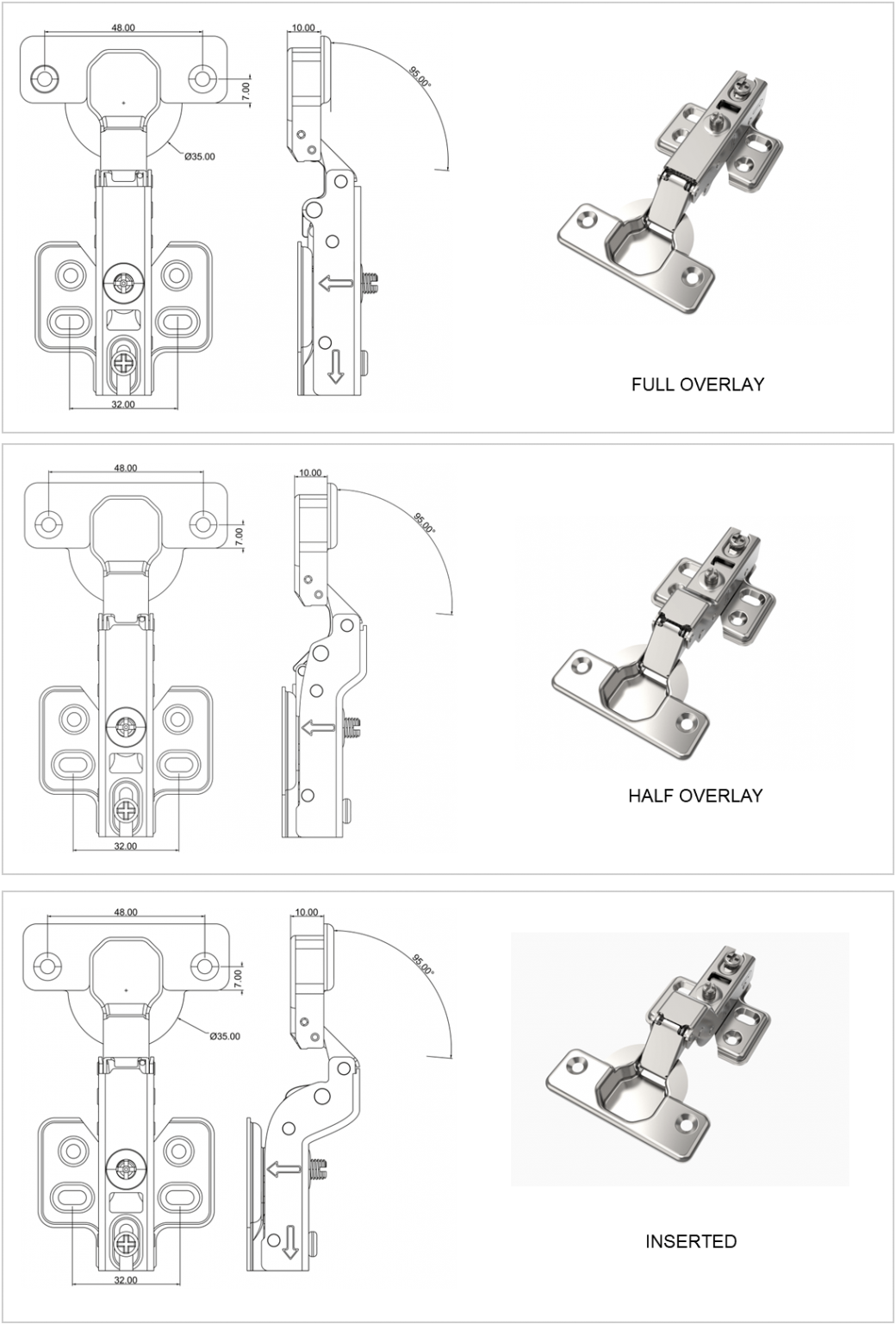 48.00

7.00

Ø35.00

32.00

10.00

95.00°

FULL OVERLAY

48.00

7.00

32.00

10.00

95.00°

HALF OVERLAY

48.00

7.00

Ø35.00

32.00

10.00

95.00°

INSERTED