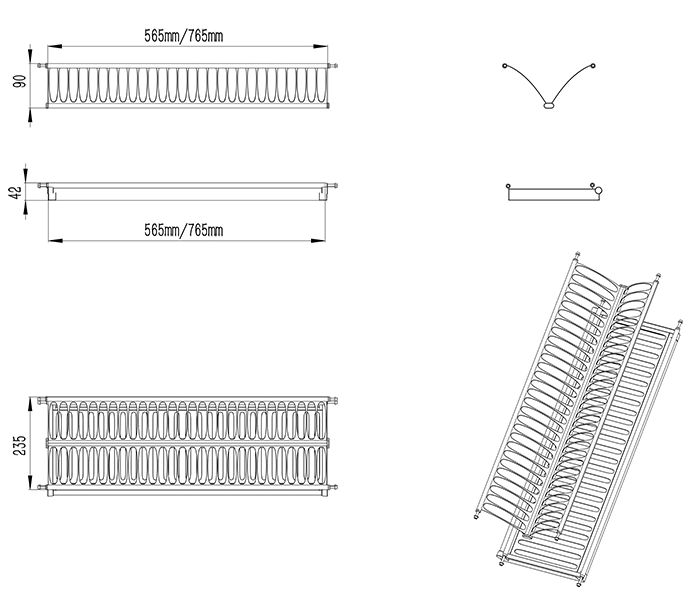 565mm/765mm
90
42
565mm/765mm
235