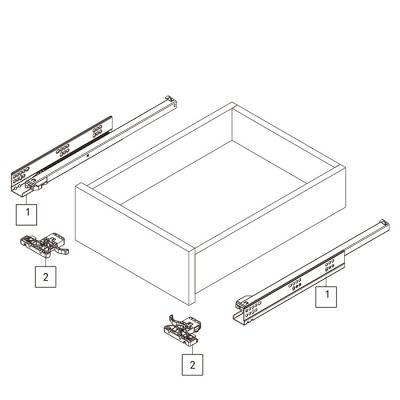 1

2

1

2